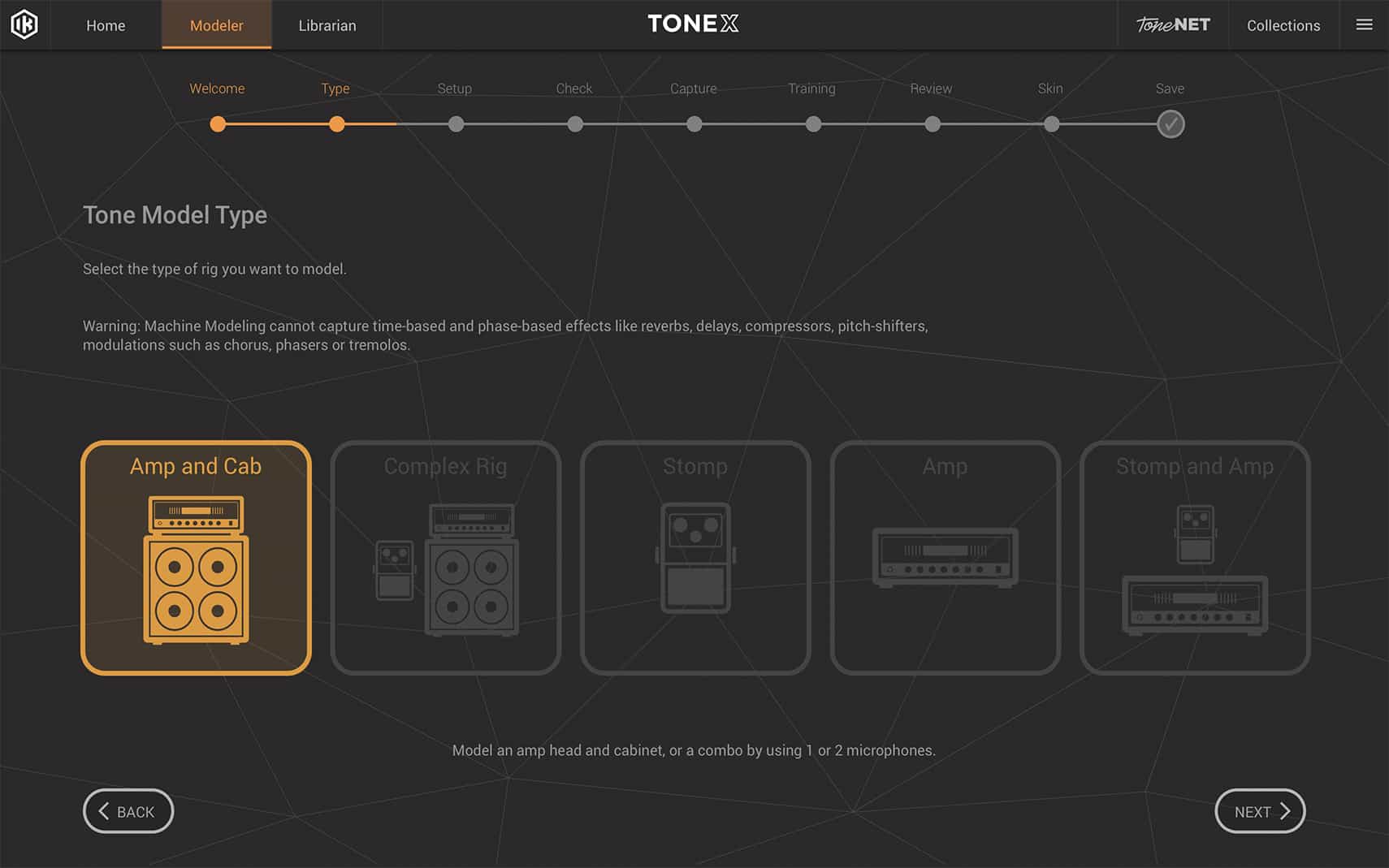 Home Modeler Librarian

TONEX

ToneNET Collections

Welcome Type Setup Check Capture Training Review Skin Save

Tone Model Type

Select the type of rig you want to model.

Warning: Machine Modeling cannot capture time-based and phase-based effects like reverbs, delays, compressors, pitch-shifters, modulations such as chorus, phasers or tremolos.

Amp and Cab

Complex Rig

Stomp

Amp

Stomp and Amp

Model an amp head and cabinet, or a combo by using 1 or 2 microphones.

BACK

NEXT