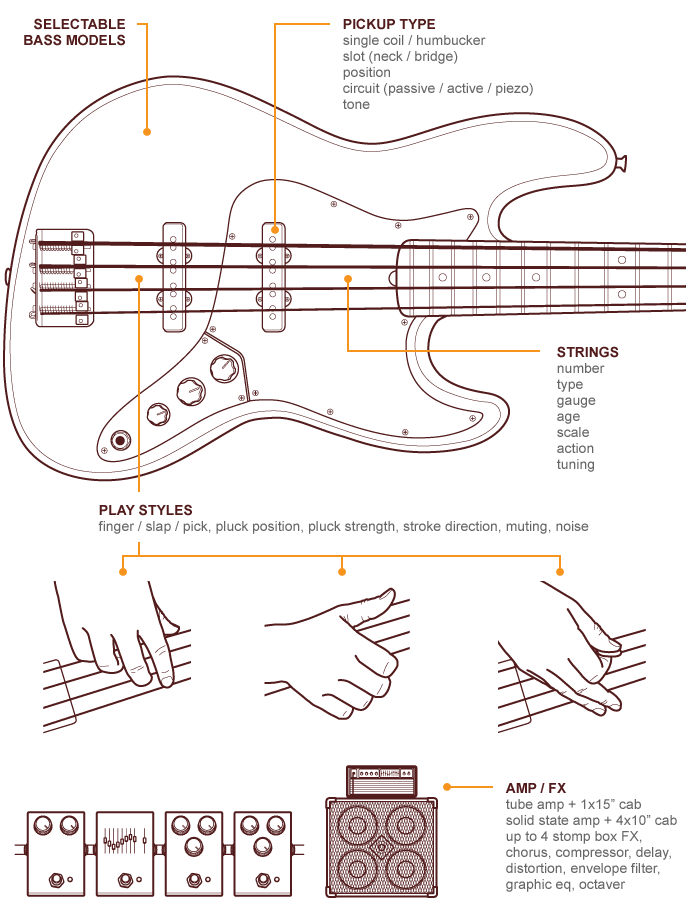 SELECTABLE
BASS MODELS

PICKUP TYPE
single coil / humbucker
slot (neck / bridge)
position
circuit (passive / active / piezo)
tone

STRINGS
number
type
gauge
age
scale
action
tuning

PLAY STYLES
finger / slap / pick, pluck position, pluck strength, stroke direction, muting, noise

AMP / FX
tube amp + 1x15" cab
solid state amp + 4x10" cab
up to 4 stomp box FX,
chorus, compressor, delay,
distortion, envelope filter,
graphic eq, octaver